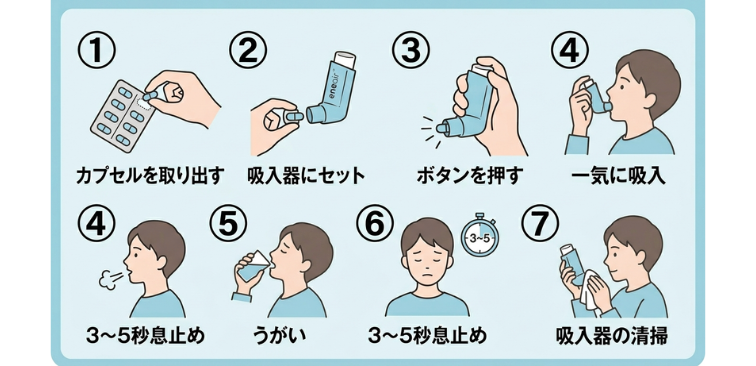 ①
カプセルを取り出す

②
eneair
吸入器にセット

③
ボタンを押す

④
一気に吸入

④
3～5秒息止め

⑤
うがい

⑥
3~5
3～5秒息止め

⑦
吸入器の清掃